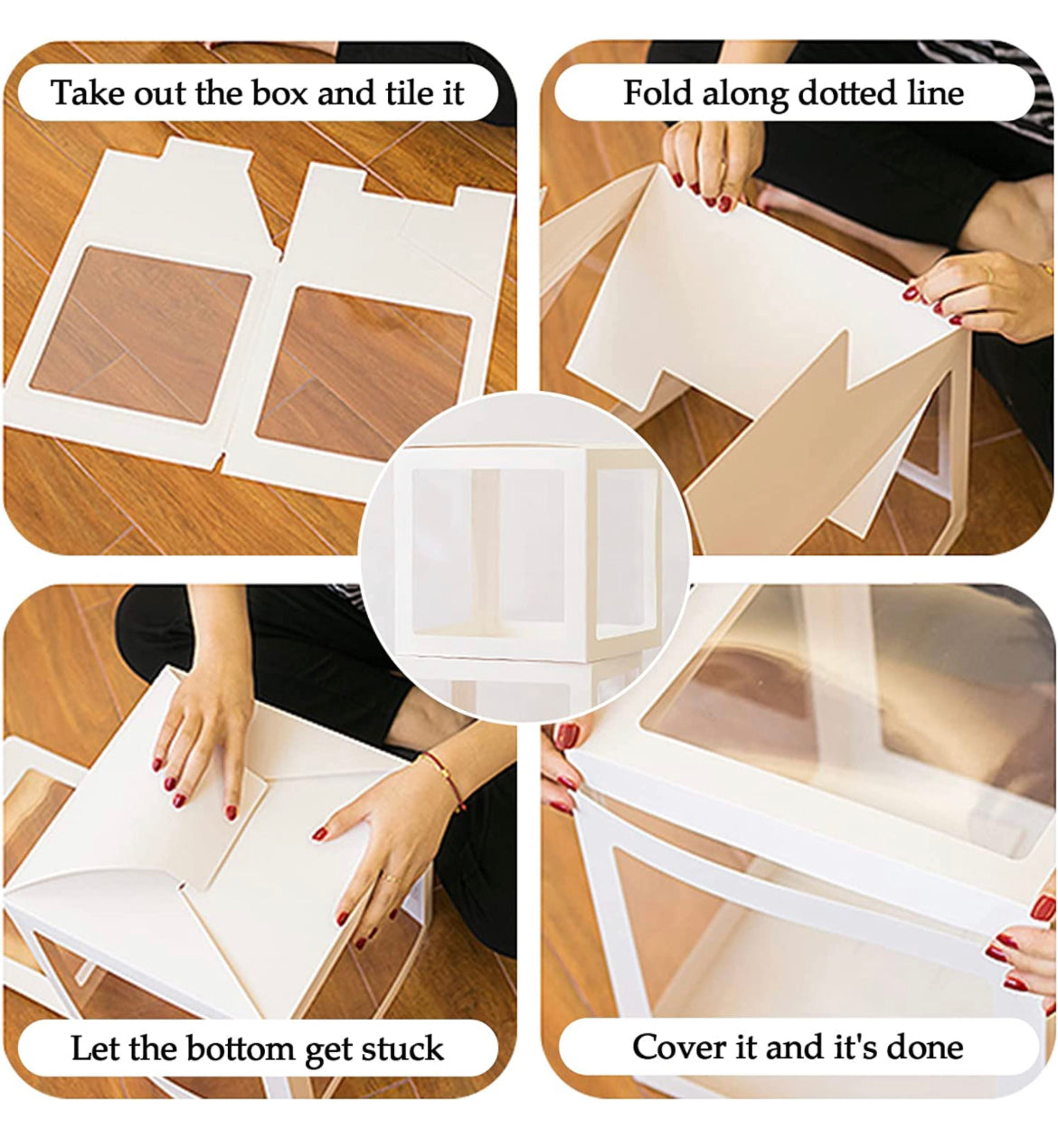 Take out the box and tile it

Fold along dotted line

Let the bottom get stuck

Cover it and it's done